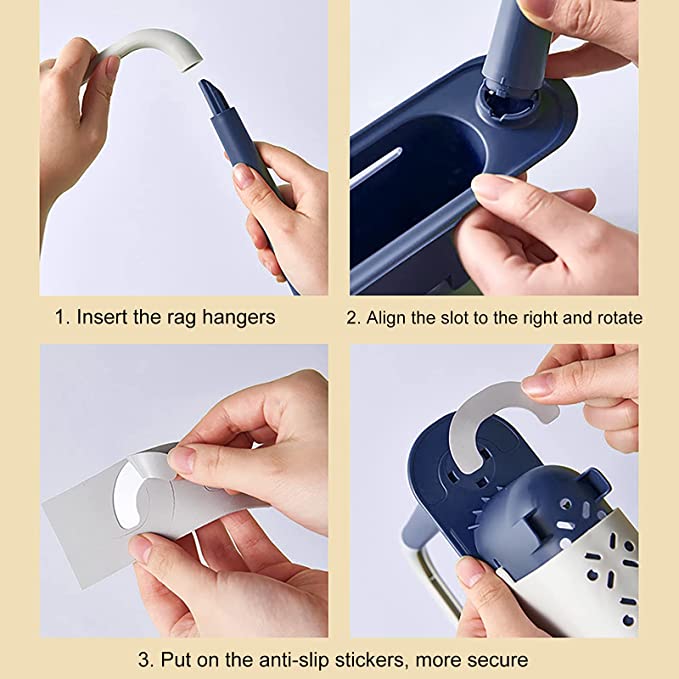 1. Insert the rag hangers

2. Align the slot to the right and rotate

3. Put on the anti-slip stickers, more secure