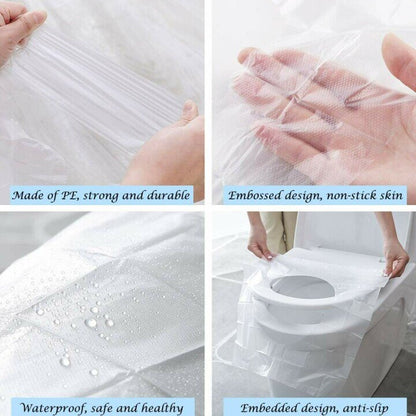 Made of PE, strong and durable

Embossed design, non-stick skin

Waterproof, safe and healthy

Embedded design, anti-slip