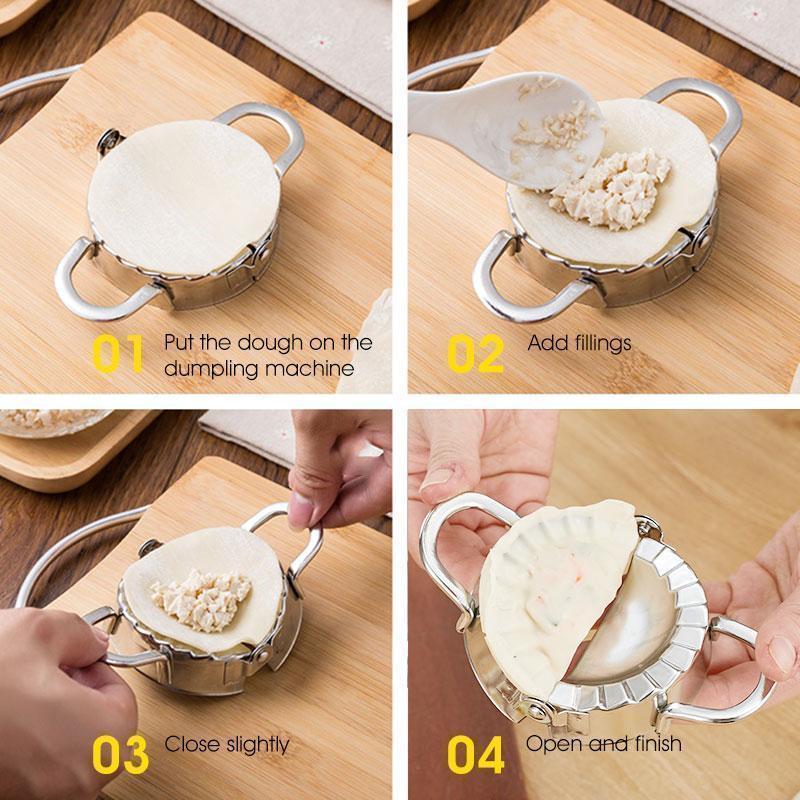 01 Put the dough on the dumpling machine

02 Add fillings

03 Close slightly

04 Open and finish