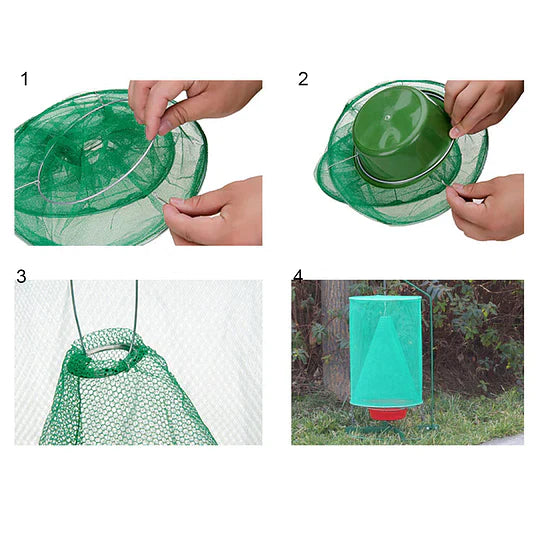 1

2

3

4