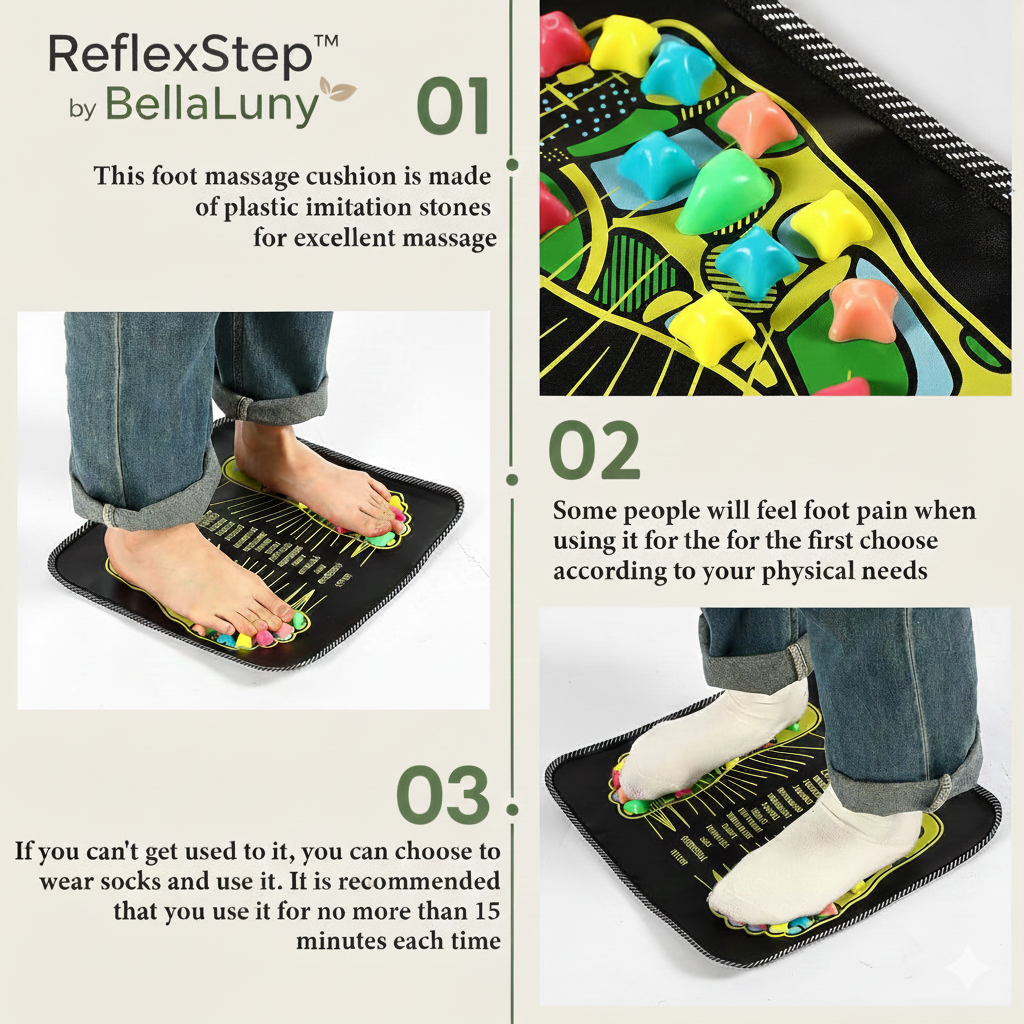 ReflexStep™
by BellaLuny

01

This foot massage cushion is made of plastic imitation stones for excellent massage

02

Some people will feel foot pain when using it for the for the first choose according to your physical needs

03

If you can't get used to it, you can choose to wear socks and use it. It is recommended that you use it for no more than 15 minutes each time