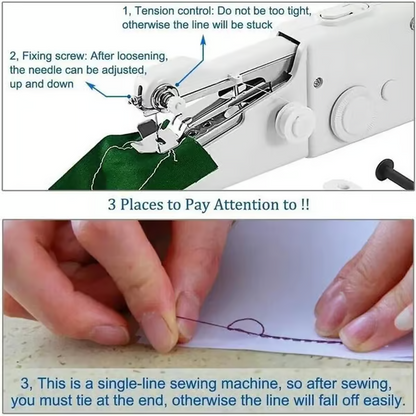 1, Tension control: Do not be too tight, otherwise the line will be stuck

2, Fixing screw: After loosening, the needle can be adjusted, up and down

3 Places to Pay Attention to !!

3, This is a single-line sewing machine, so after sewing, you must tie at the end, otherwise the line will fall off easily.