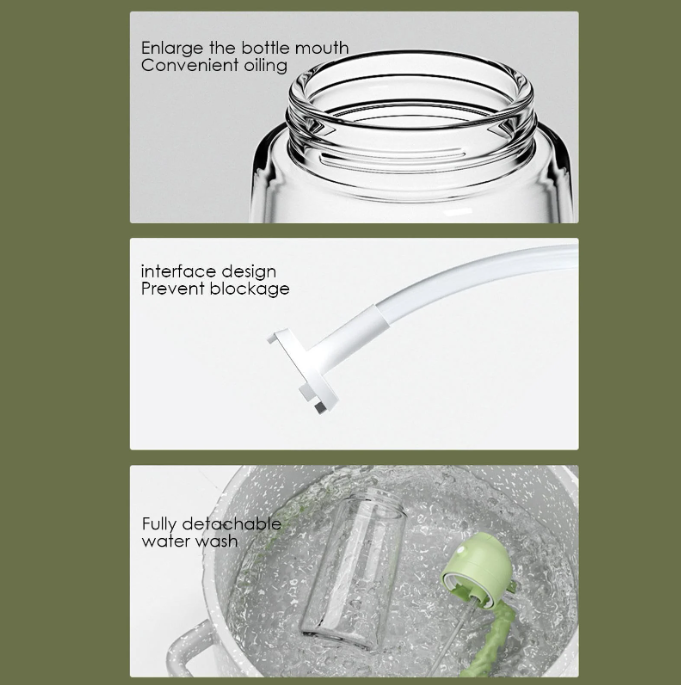 Enlarge the bottle mouth
Convenient oiling

interface design
Prevent blockage

Fully detachable
water wash